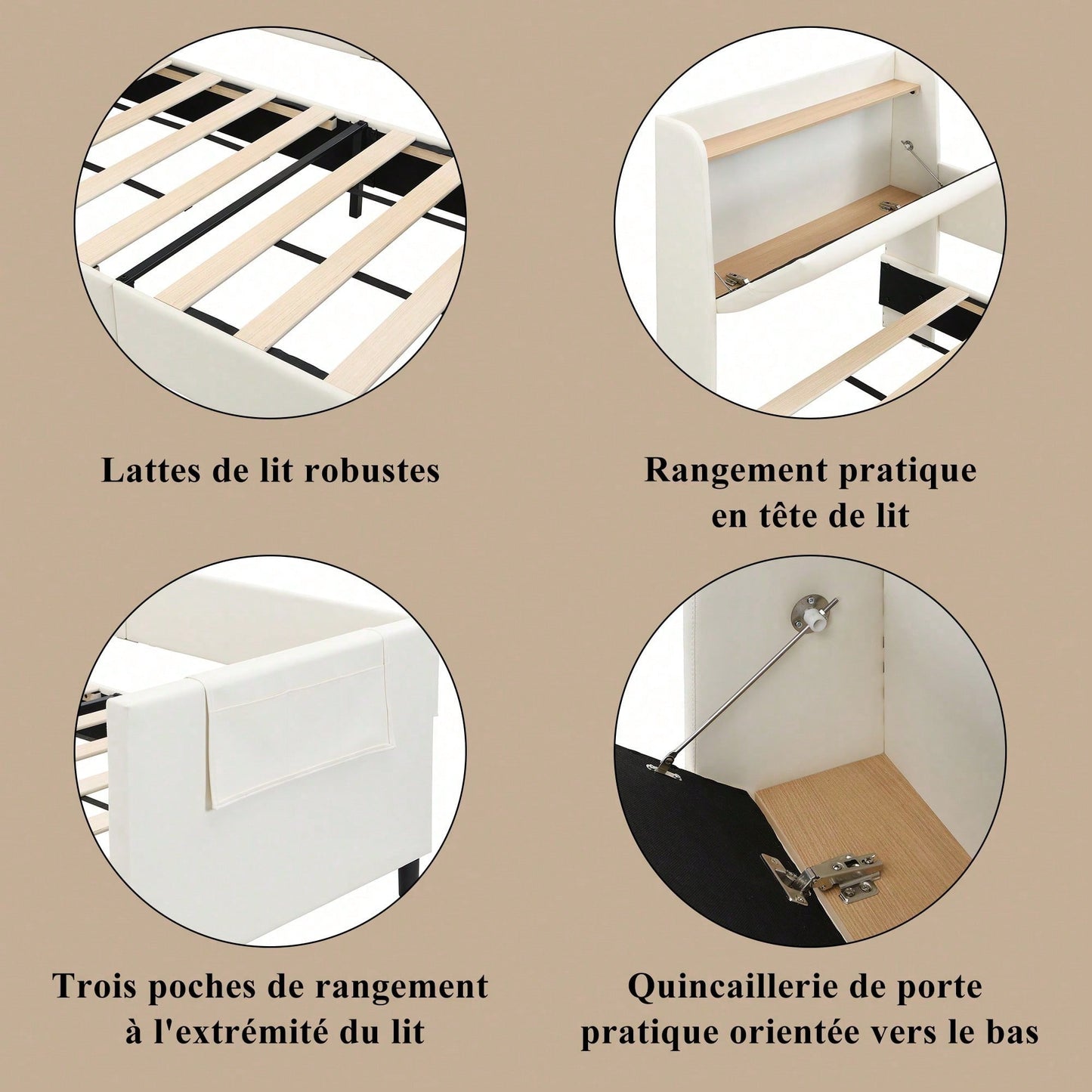 Lattes de lit robustes

Rangement pratique en tête de lit

Trois poches de rangement à l'extrémité du lit

Quincaillerie de porte pratique orientée vers le bas