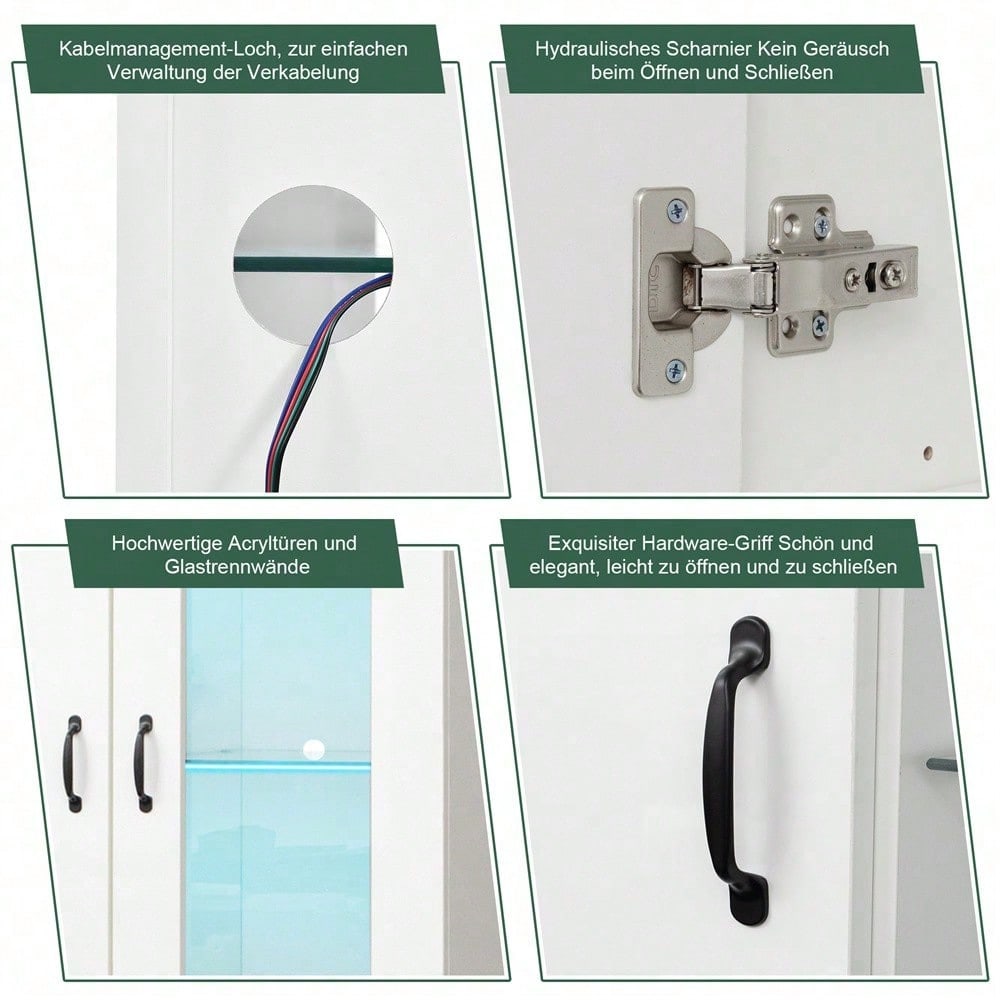 Kabelmanagement-Loch, zur einfachen Verwaltung der Verkabelung

Hydraulisches Scharnier Kein Geräusch beim Öffnen und Schließen

Hochwertige Acryltüren und Glastrennwände

Exquisiter Hardware-Griff Schön und elegant, leicht zu öffnen und zu schließen