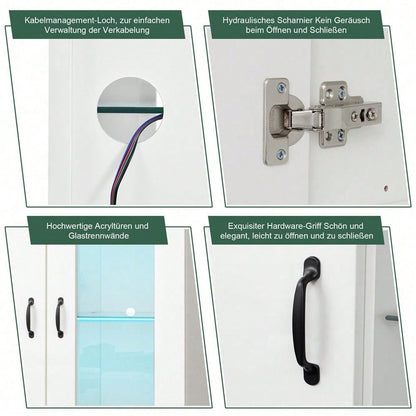 Kabelmanagement-Loch, zur einfachen Verwaltung der Verkabelung

Hydraulisches Scharnier Kein Geräusch beim Öffnen und Schließen

Hochwertige Acryltüren und Glastrennwände

Exquisiter Hardware-Griff Schön und elegant, leicht zu öffnen und zu schließen