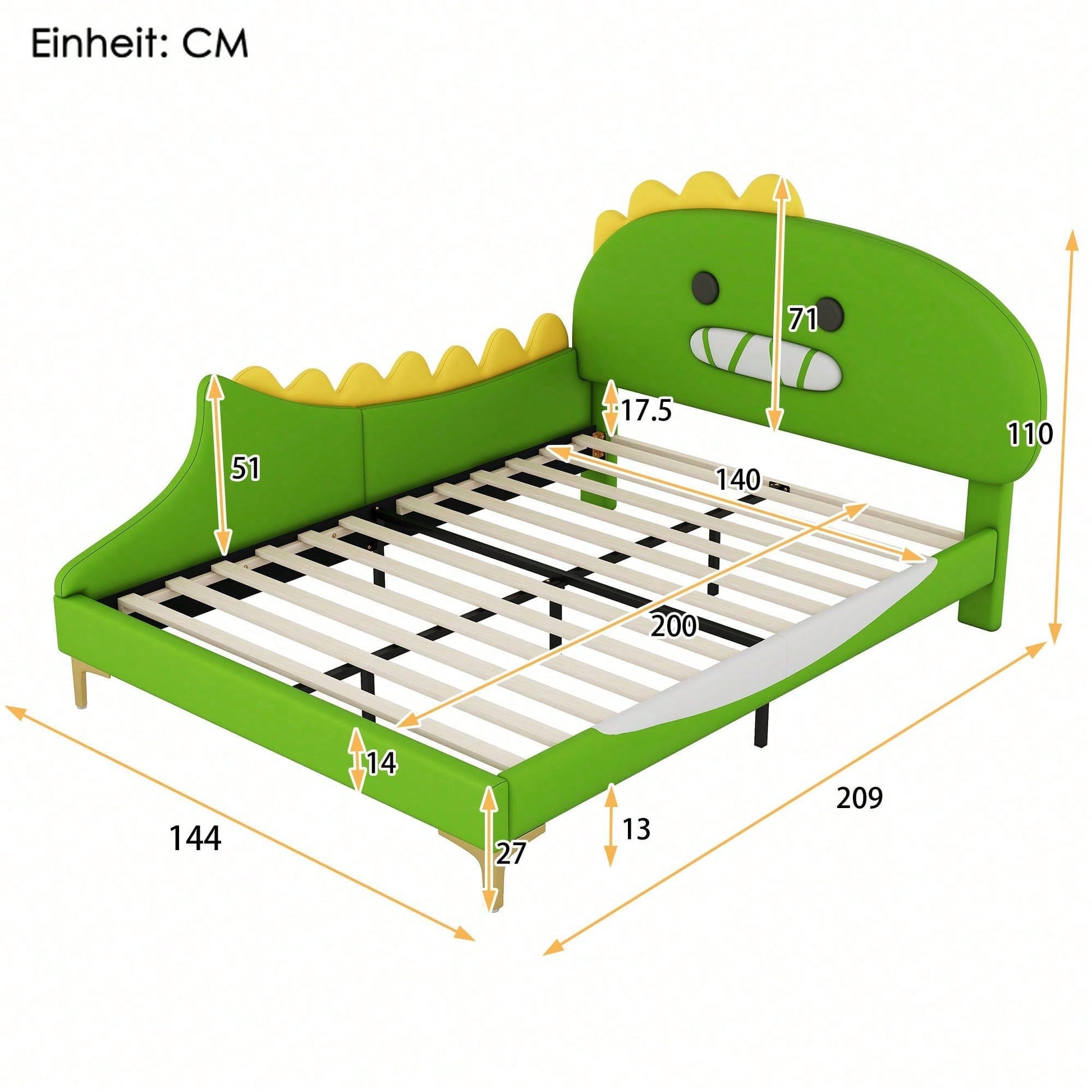 Einheit: CM

71

17.5

110

51

140

200

14

209

144

13

27