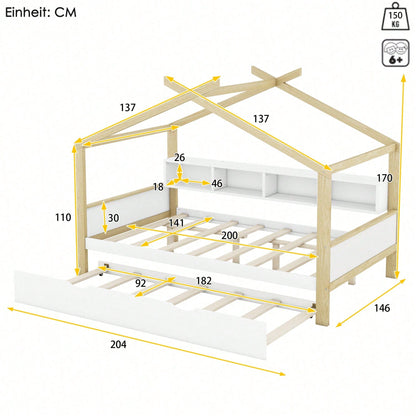 Einheit: CM

150 KG

6+

137

137

26

18

46

170

110

30

141

200

92

182

146

204