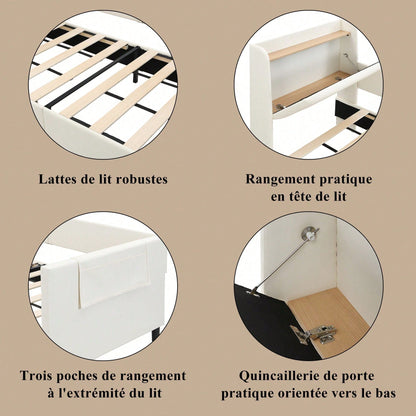 Lattes de lit robustes

Rangement pratique en tête de lit

Trois poches de rangement à l'extrémité du lit

Quincaillerie de porte pratique orientée vers le bas