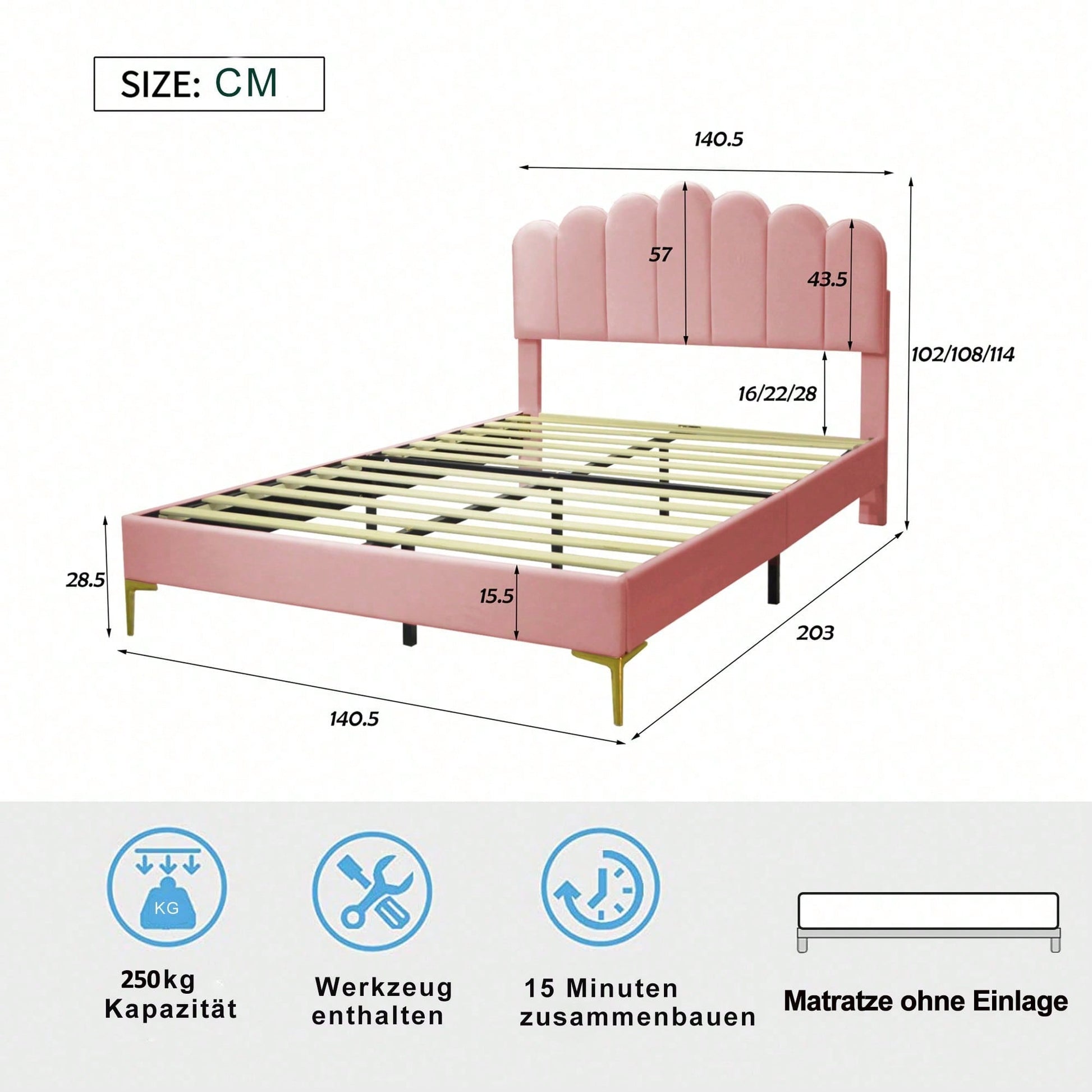 SIZE: CM

140.5

57

43.5

102/108/114

16/22/28

28.5

15.5

203

140.5

KG

250kg
Kapazität

Werkzeug
enthalten

15 Minuten
zusammenbauen

Matratze ohne Einlage