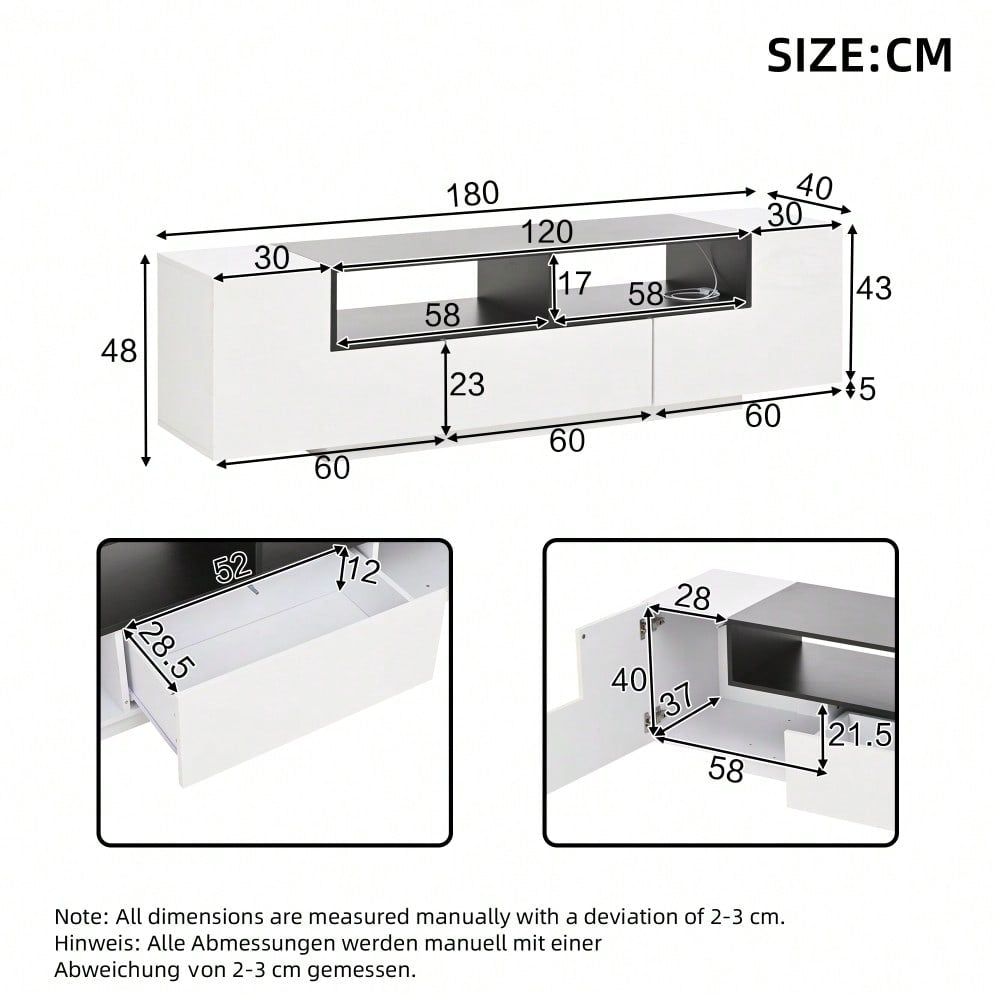 SIZE:CM

180
40
30
120
30
17
58
58
43
48
23
5
60
60
60

52
12
28.5

28
40
37
21.5
58

Note: All dimensions are measured manually with a deviation of 2-3 cm.
Hinweis: Alle Abmessungen werden manuell mit einer Abweichung von 2-3 cm gemessen.