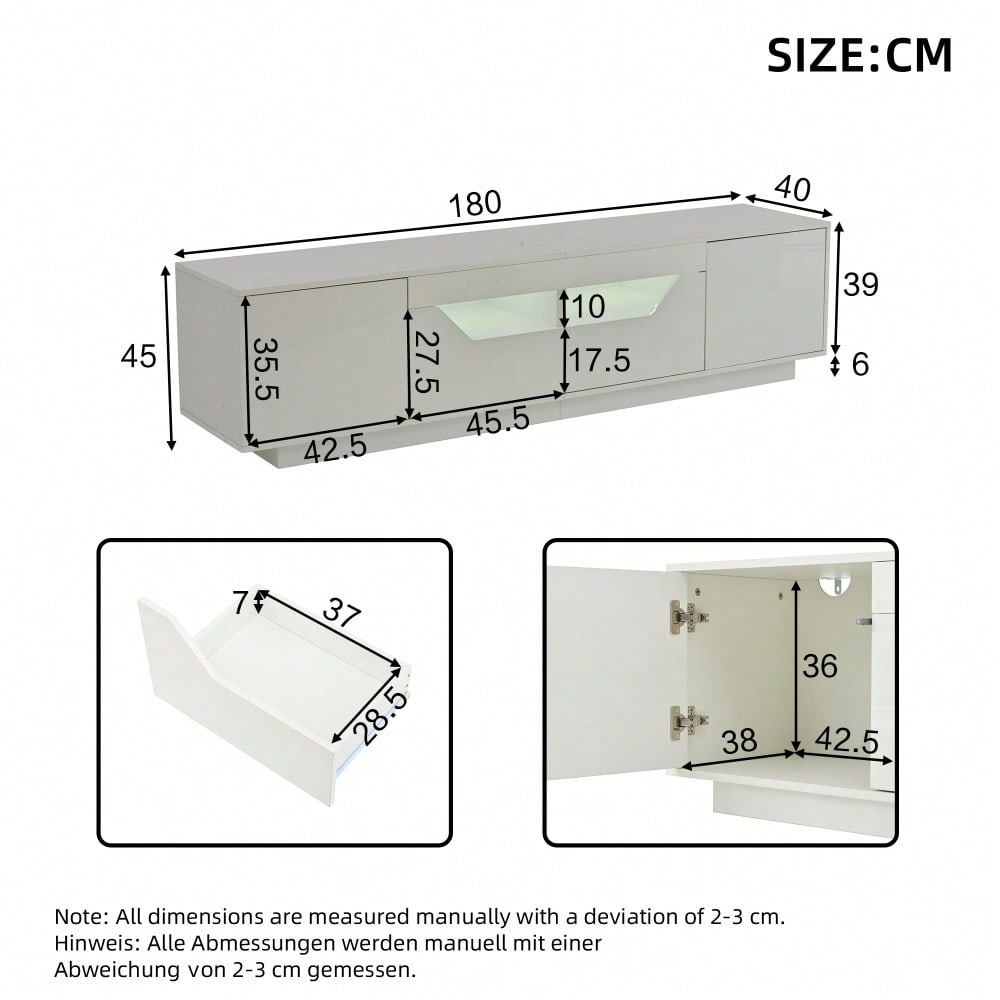 SIZE:CM

180
40
39
6
45
35.5
27.5
10
17.5
42.5
45.5

7
37
28.5

36
38
42.5

Note: All dimensions are measured manually with a deviation of 2-3 cm.
Hinweis: Alle Abmessungen werden manuell mit einer Abweichung von 2-3 cm gemessen.