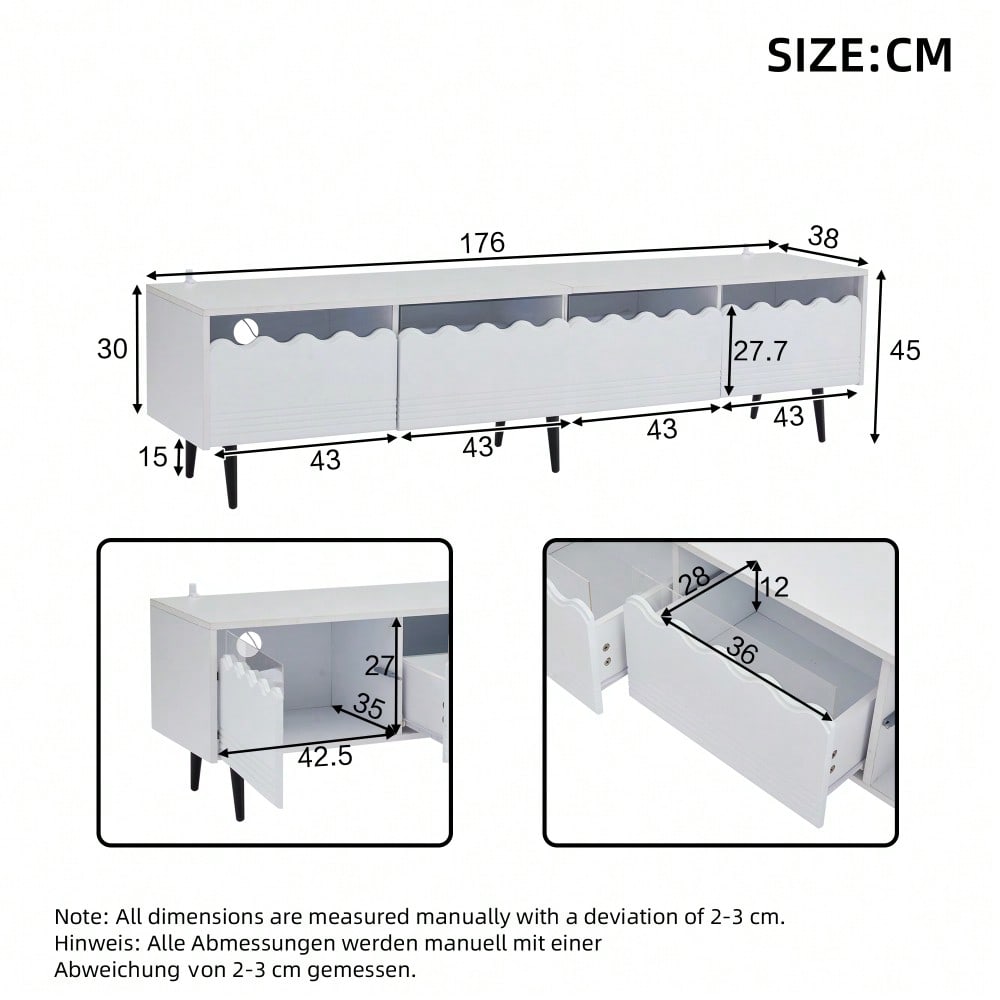 SIZE:CM

176
38
30
27.7
45
15
43
43
43
43

27
35
42.5

28
12
36

Note: All dimensions are measured manually with a deviation of 2-3 cm.
Hinweis: Alle Abmessungen werden manuell mit einer Abweichung von 2-3 cm gemessen.