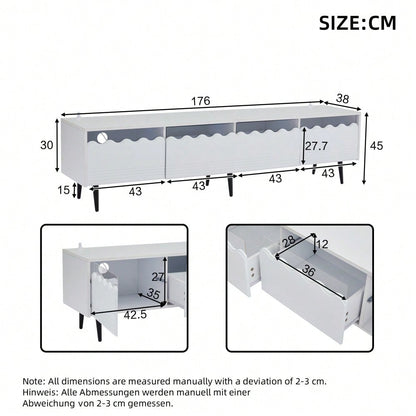 SIZE:CM

176
38
30
27.7
45
15
43
43
43
43

27
35
42.5

28
12
36

Note: All dimensions are measured manually with a deviation of 2-3 cm.
Hinweis: Alle Abmessungen werden manuell mit einer Abweichung von 2-3 cm gemessen.