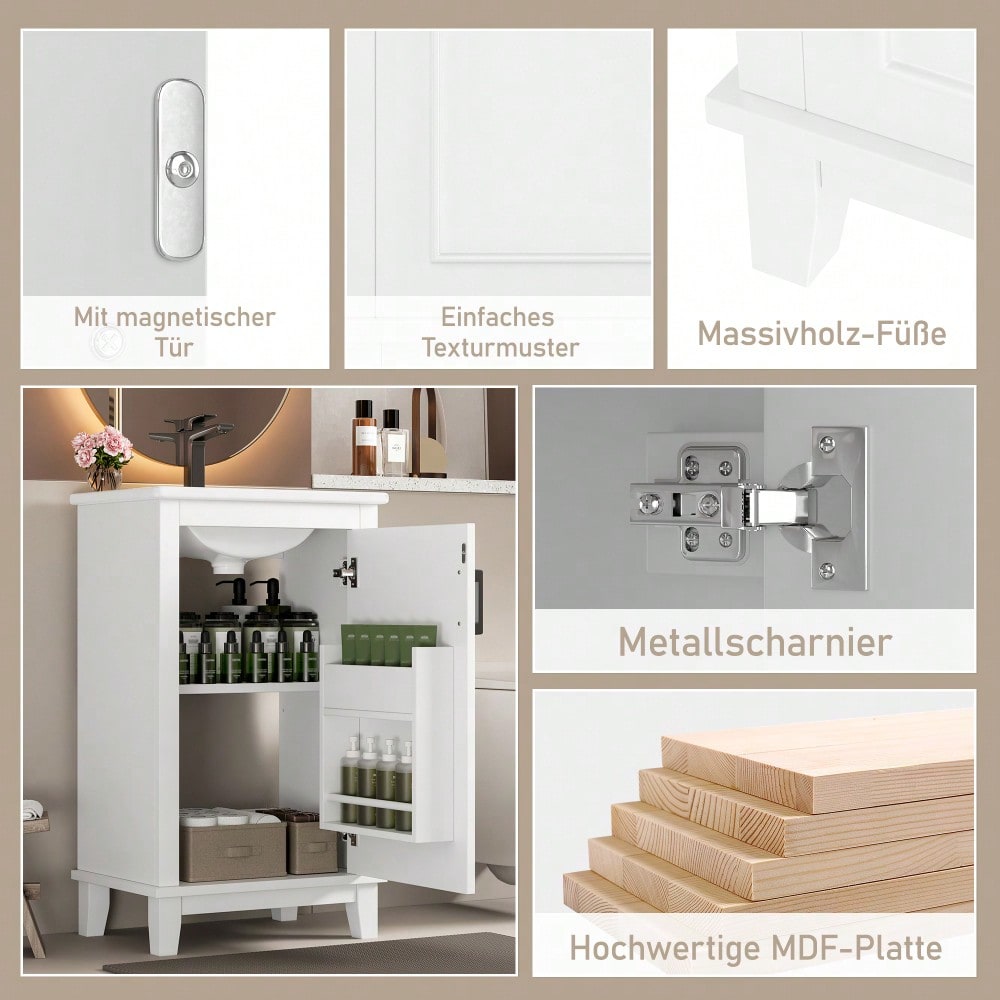 Mit magnetischer Tür

Einfaches Texturmuster

Massivholz-Füße

Metallscharnier

Hochwertige MDF-Platte