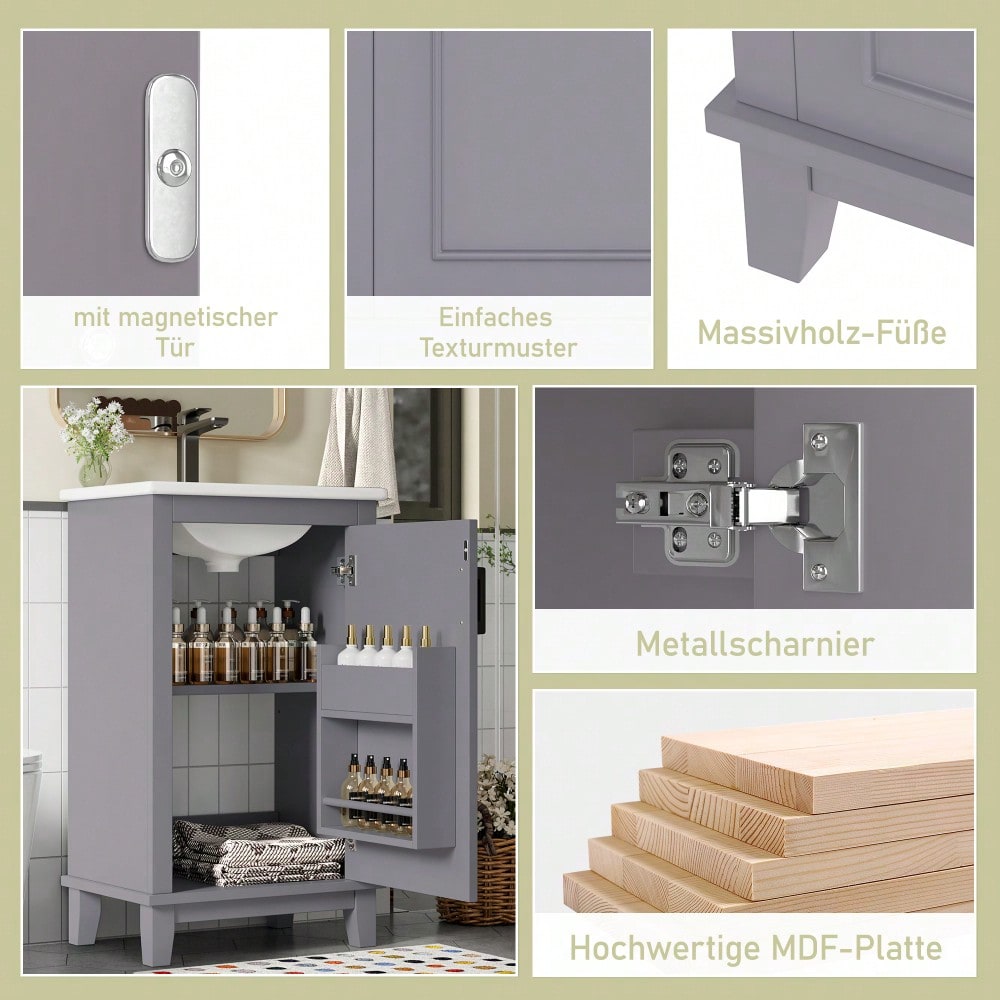 mit magnetischer Tür

Einfaches Texturmuster

Massivholz-Füße

Metallscharnier

Hochwertige MDF-Platte