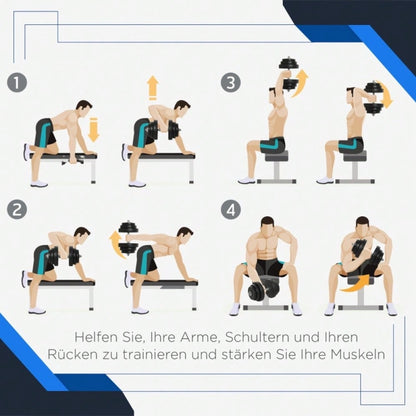 1

3

2

4

Helfen Sie, Ihre Arme, Schultern und Ihren Rücken zu trainieren und stärken Sie Ihre Muskeln