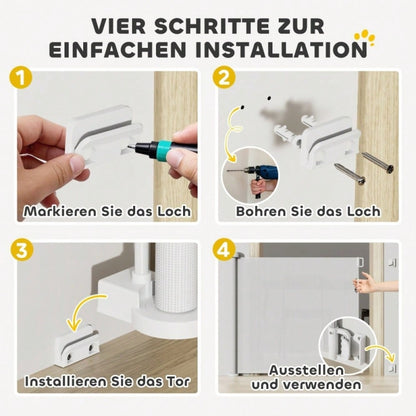 VIER SCHRITTE ZUR EINFACHEN INSTALLATION

1

Markieren Sie das Loch

2

Bohren Sie das Loch

3

Installieren Sie das Tor

4

Ausstellen und verwenden