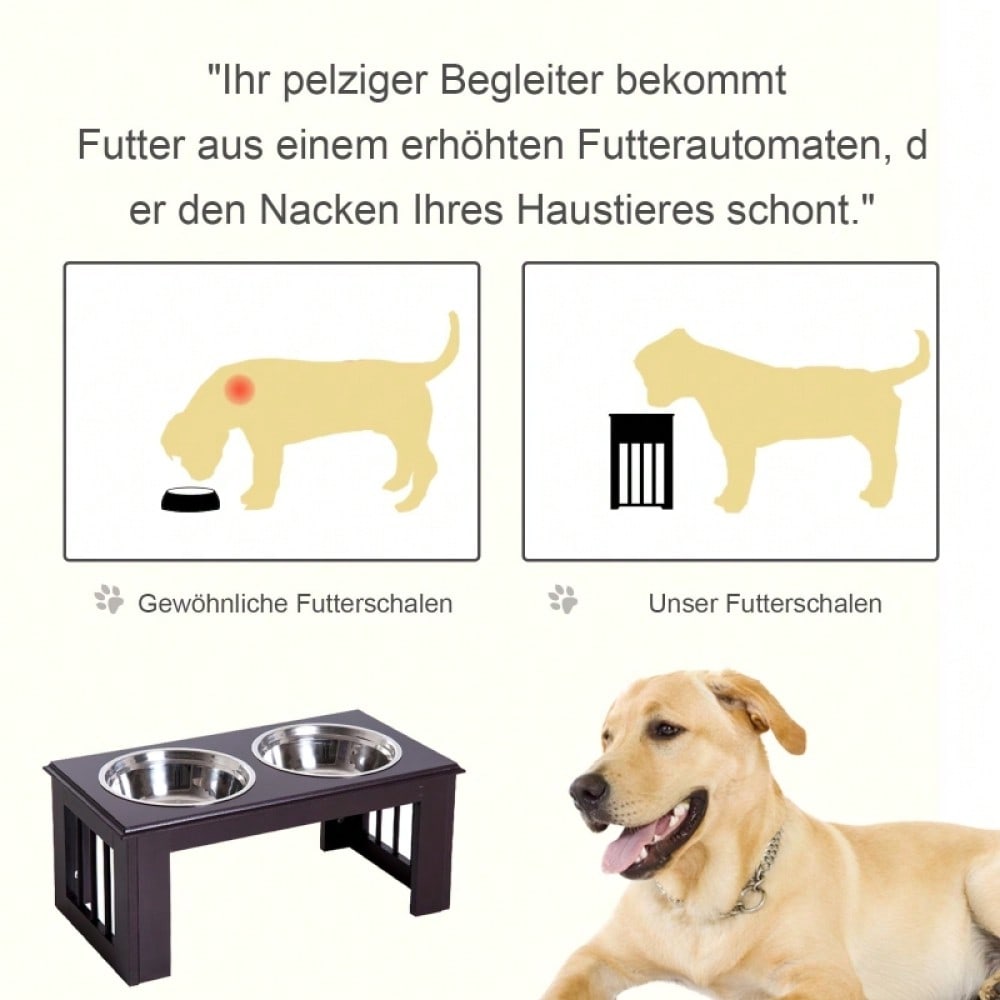 "Ihr pelziger Begleiter bekommt Futter aus einem erhöhten Futterautomaten, d er den Nacken Ihres Haustieres schont."

Gewöhnliche Futterschalen

Unser Futterschalen