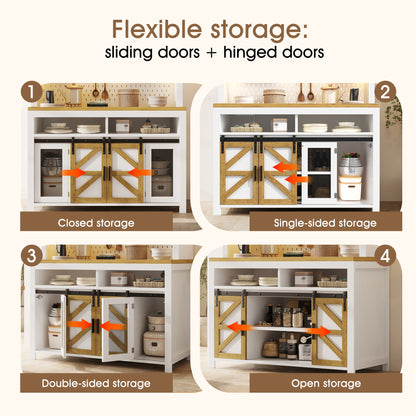 Flexible storage:
sliding doors + hinged doors

1

Closed storage

2

Single-sided storage

3

Double-sided storage

4

Open storage